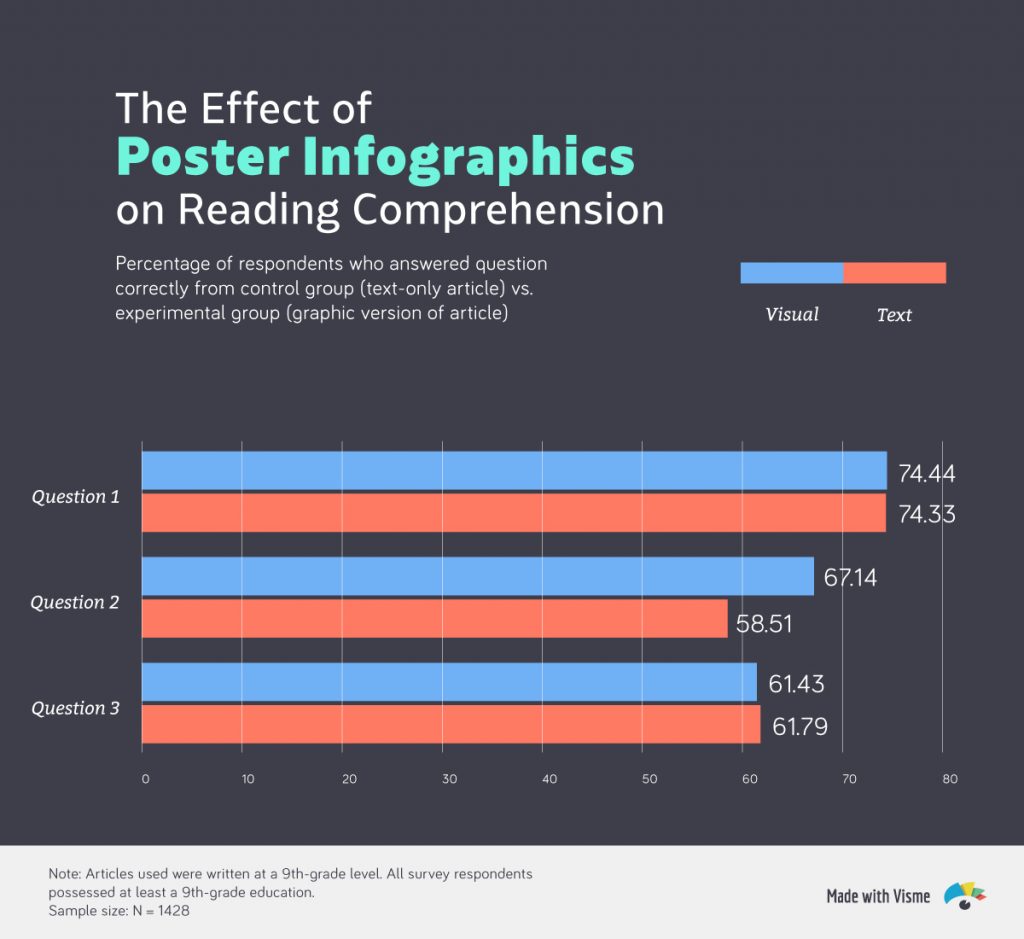 The Effect of
Poster Infographics
on Reading Comprehension

Percentage of respondents who answered question correctly from control group (text-only article) vs. experimental group (graphic version of article)

Visual
Text

Question 1
74.44
74.33

Question 2
67.14
58.51

Question 3
61.43
61.79

0
10
20
30
40
50
60
70
80

Note: Articles used were written at a 9th-grade level. All survey respondents possessed at least a 9th-grade education.
Sample size: N = 1428

Made with Visme