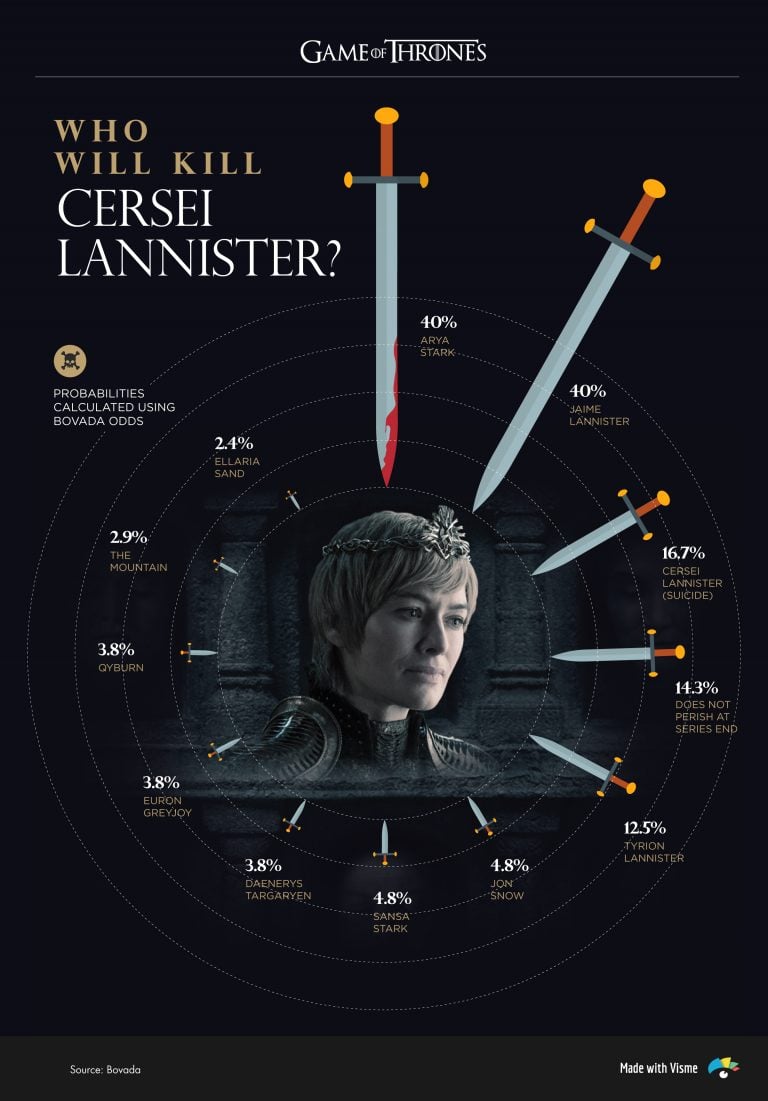 GAME OF THRONES

WHO WILL KILL CERSEI LANNISTER?

PROBABILITIES CALCULATED USING BOVADA ODDS

40%
ARYA STARK

40%
JAIME LANNISTER

16.7%
CERSEI LANNISTER (SUICIDE)

14.3%
DOES NOT PERISH AT SERIES END

12.5%
TYRION LANNISTER

4.8%
JON SNOW

4.8%
SANSA STARK

3.8%
DAENERYS TARGARYEN

3.8%
EURON GREYJOY

3.8%
QYBURN

2.9%
THE MOUNTAIN

2.4%
ELLARIA SAND

Source: Bovada

Made with Visme