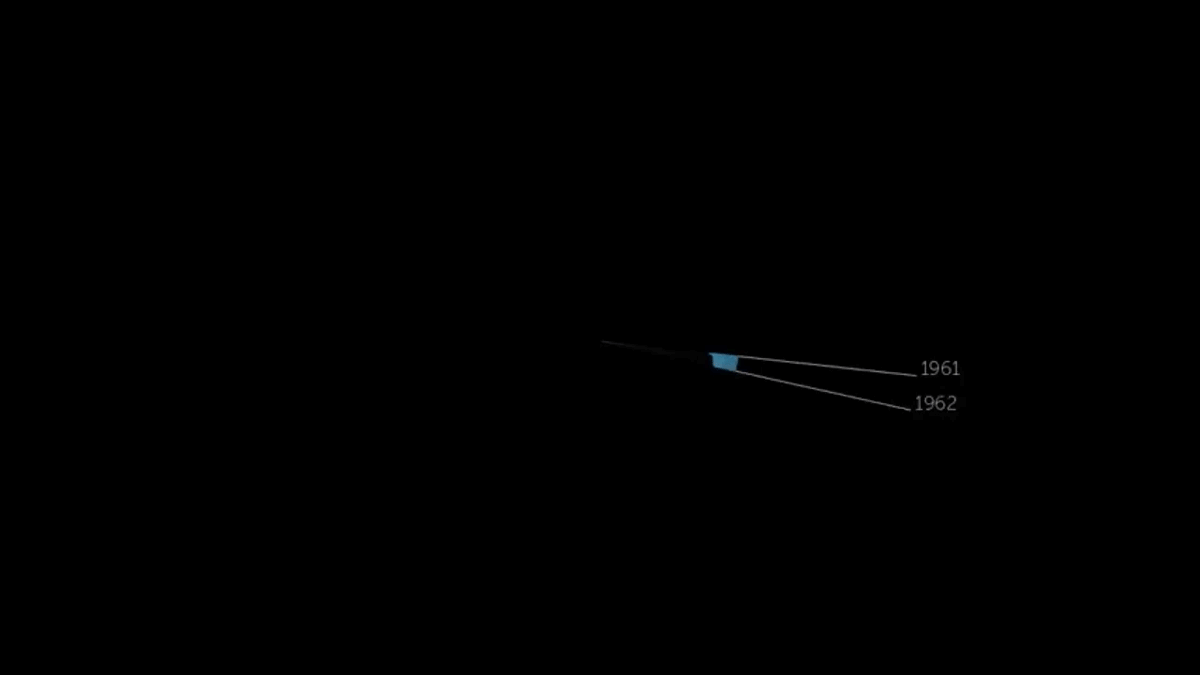 1961
1962