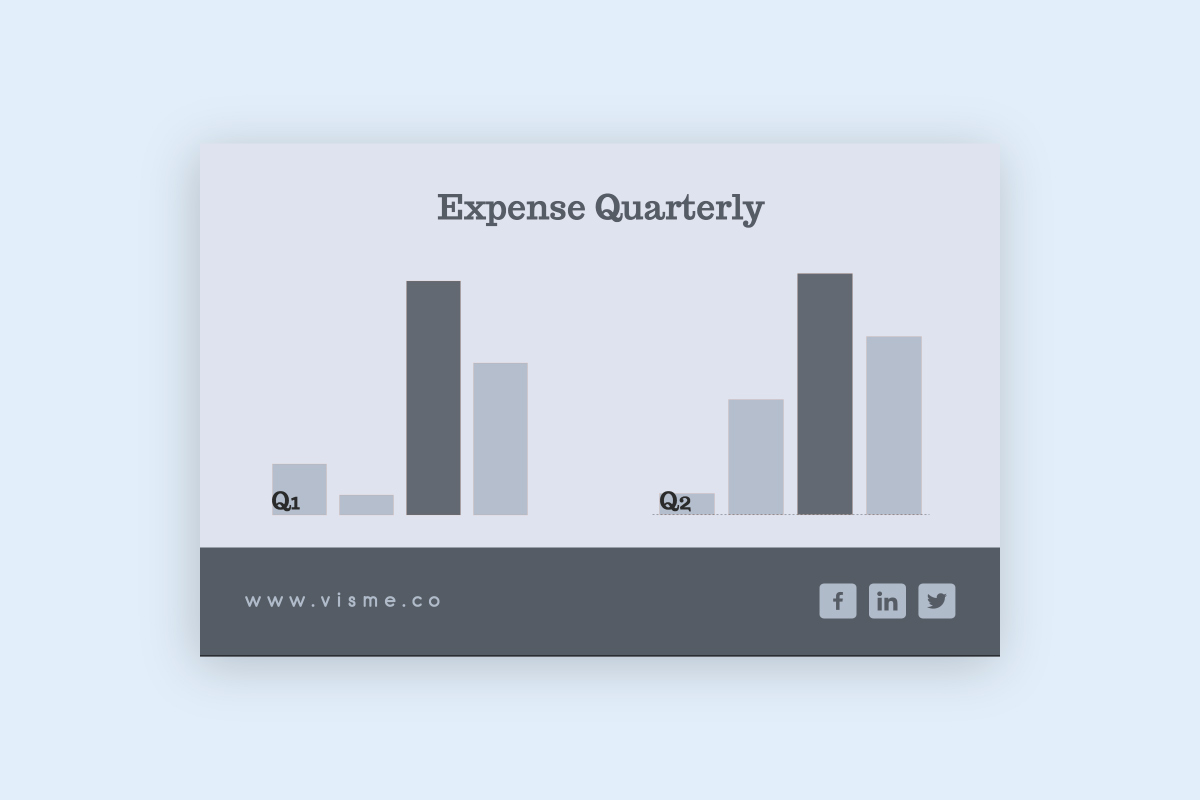 Expense Quarterly

Q1

Q2

www.visme.co

f in