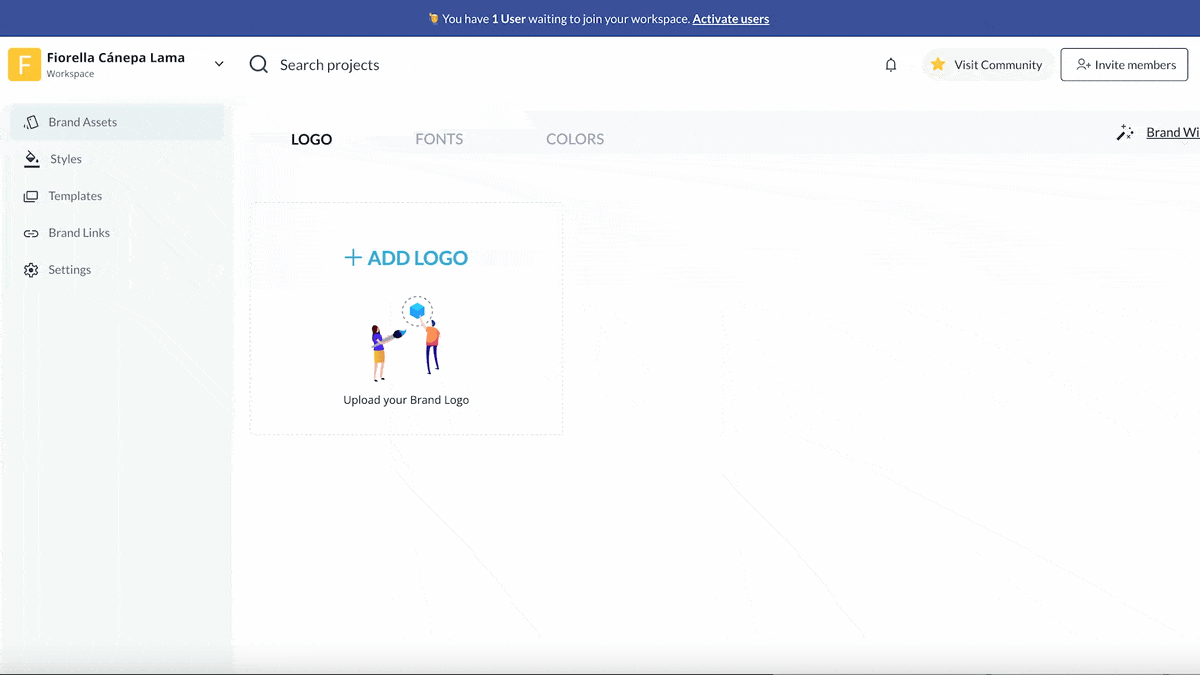 You have 1 User waiting to join your workspace. Activate users

F Fiorella Cánepa Lama
Workspace

Search projects

Visit Community

Invite members

Brand Assets
Styles
Templates
Brand Links
Settings

LOGO FONTS COLORS

Brand Wi

+ ADD LOGO

Upload your Brand Logo