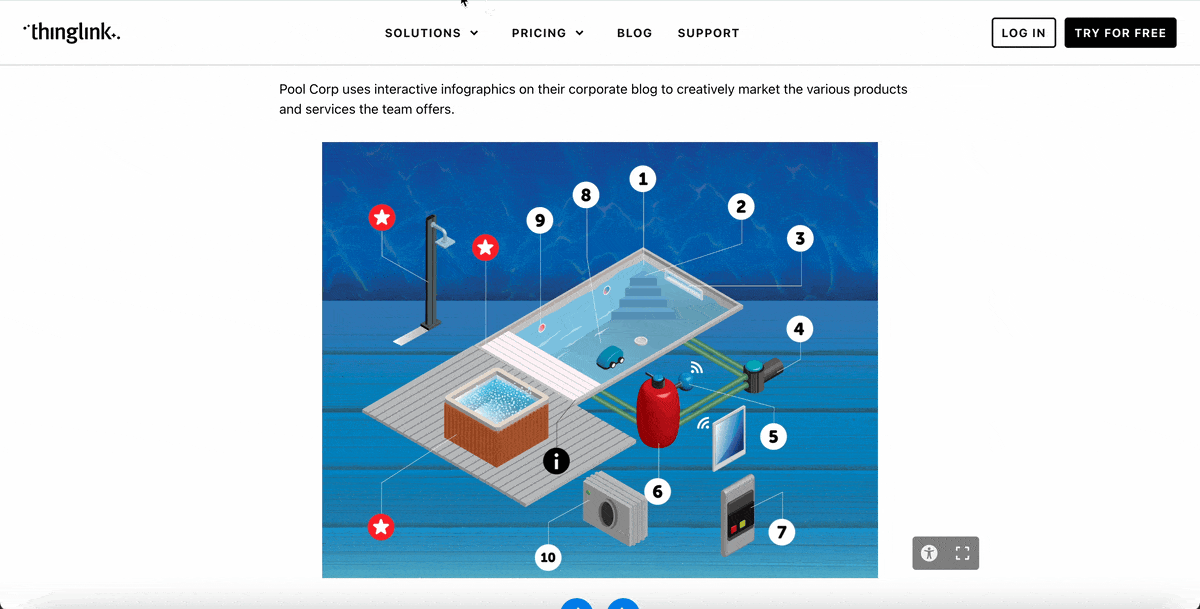 thinglink.

SOLUTIONS PRICING BLOG SUPPORT LOG IN TRY FOR FREE

Pool Corp uses interactive infographics on their corporate blog to creatively market the various products and services the team offers.

1
2
3
4
5
6
7
8
9
10