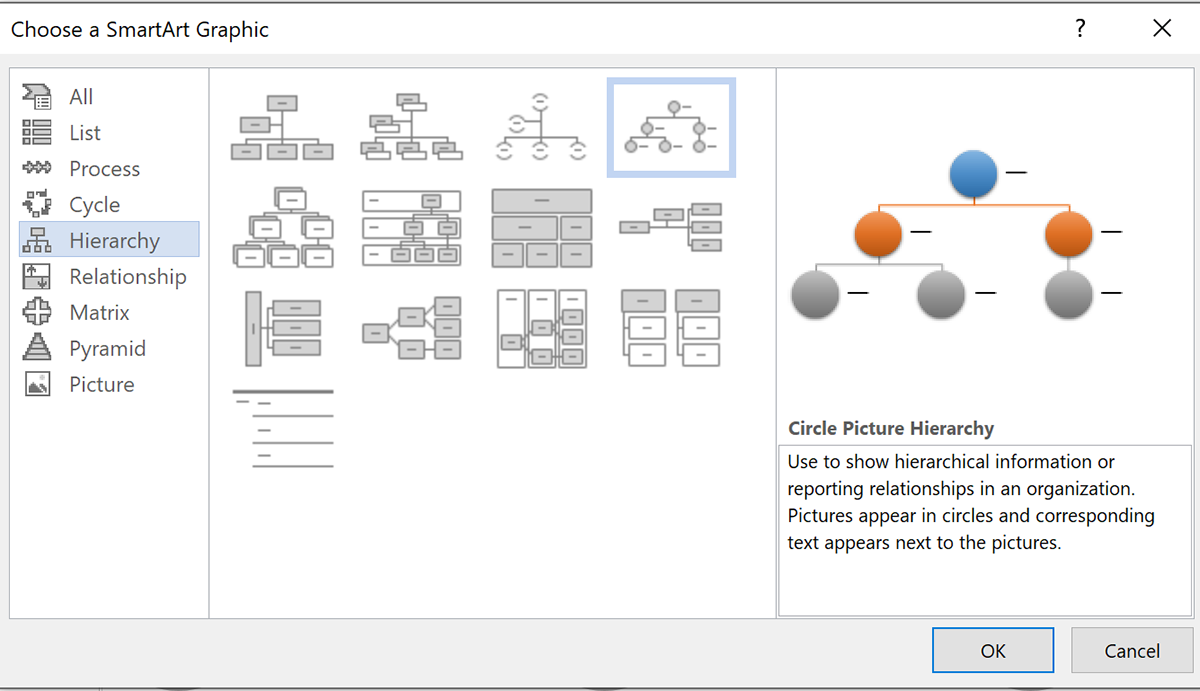 Choose a SmartArt Graphic

?

All
List
Process
Cycle
Hierarchy
Relationship
Matrix
Pyramid
Picture

Circle Picture Hierarchy

Use to show hierarchical information or reporting relationships in an organization. Pictures appear in circles and corresponding text appears next to the pictures.

OK

Cancel