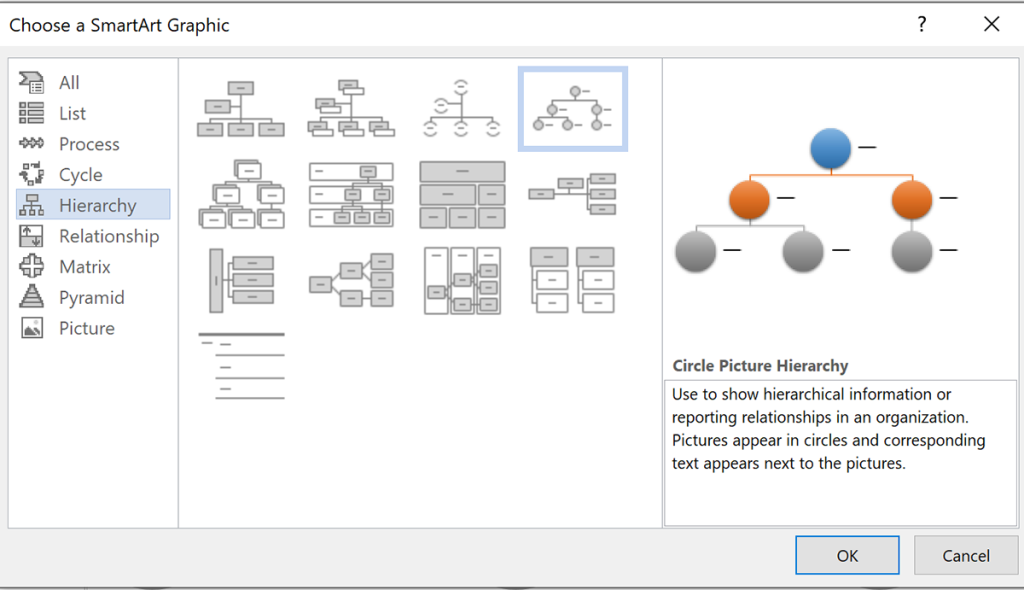 Choose a SmartArt Graphic

?

All
List
Process
Cycle
Hierarchy
Relationship
Matrix
Pyramid
Picture

Circle Picture Hierarchy

Use to show hierarchical information or reporting relationships in an organization. Pictures appear in circles and corresponding text appears next to the pictures.

OK

Cancel