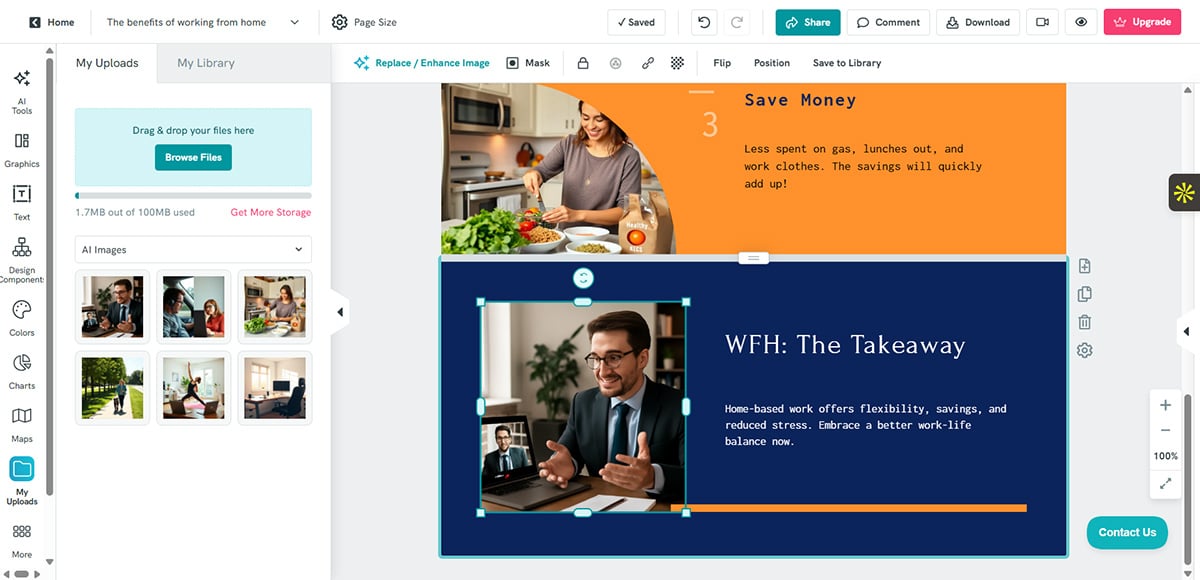 Home The benefits of working from home Page Size ✓ Saved Share Comment Download Upgrade

AI Tools
Graphics
Text
Design Components
Colors
Charts
Maps
My Uploads
More

My Uploads My Library

Drag & drop your files here
Browse Files

1.7MB out of 100MB used Get More Storage

AI Images

Replace / Enhance Image Mask Flip Position Save to Library

3

Save Money

Less spent on gas, lunches out, and work clothes. The savings will quickly add up!

WFH: The Takeaway

Home-based work offers flexibility, savings, and reduced stress. Embrace a better work-life balance now.

100%

Contact Us