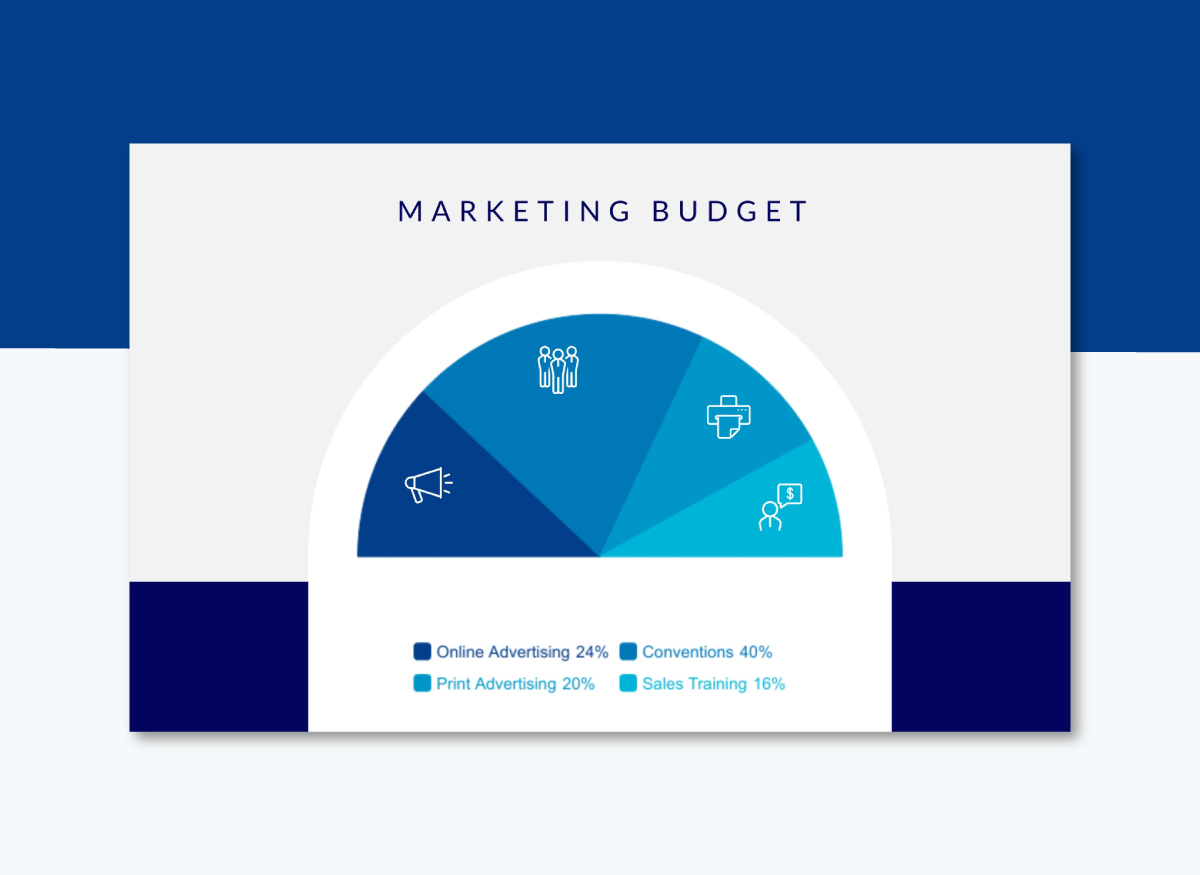 MARKETING BUDGET

$

Online Advertising 24%
Conventions 40%
Print Advertising 20%
Sales Training 16%