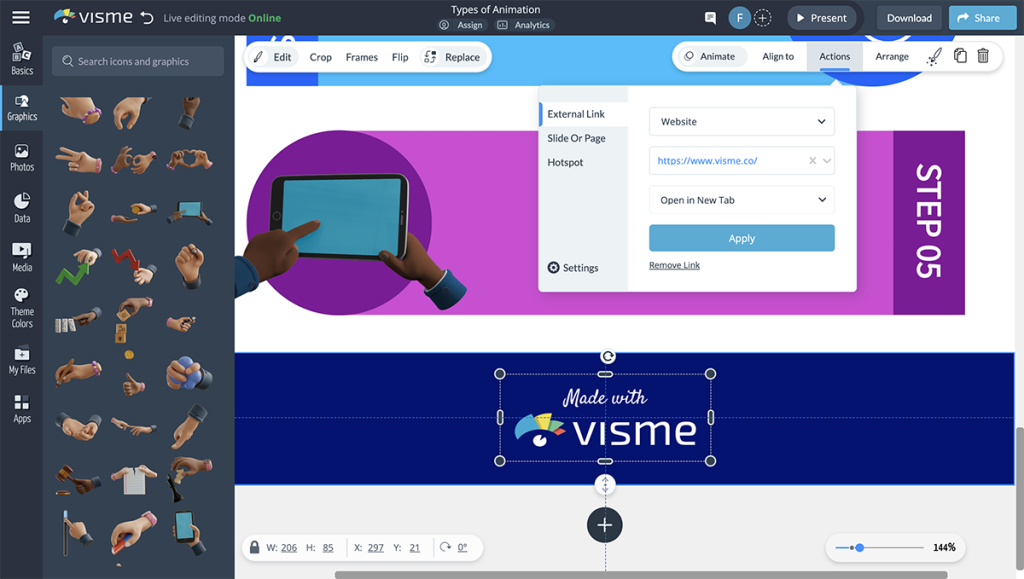 visme
Live editing mode Online
Types of Animation
Assign
Analytics
F
Present
Download
Share

Basics
Graphics
Photos
Data
Media
Theme Colors
My Files
Apps

Search icons and graphics

Edit
Crop
Frames
Flip
Replace

Animate
Align to
Actions
Arrange

External Link
Slide Or Page
Hotspot
Settings

Website
https://www.visme.co/
Open in New Tab
Apply
Remove Link

STEP 05

Made with
visme

W: 206 H: 85 X: 297 Y: 21 0°

144%