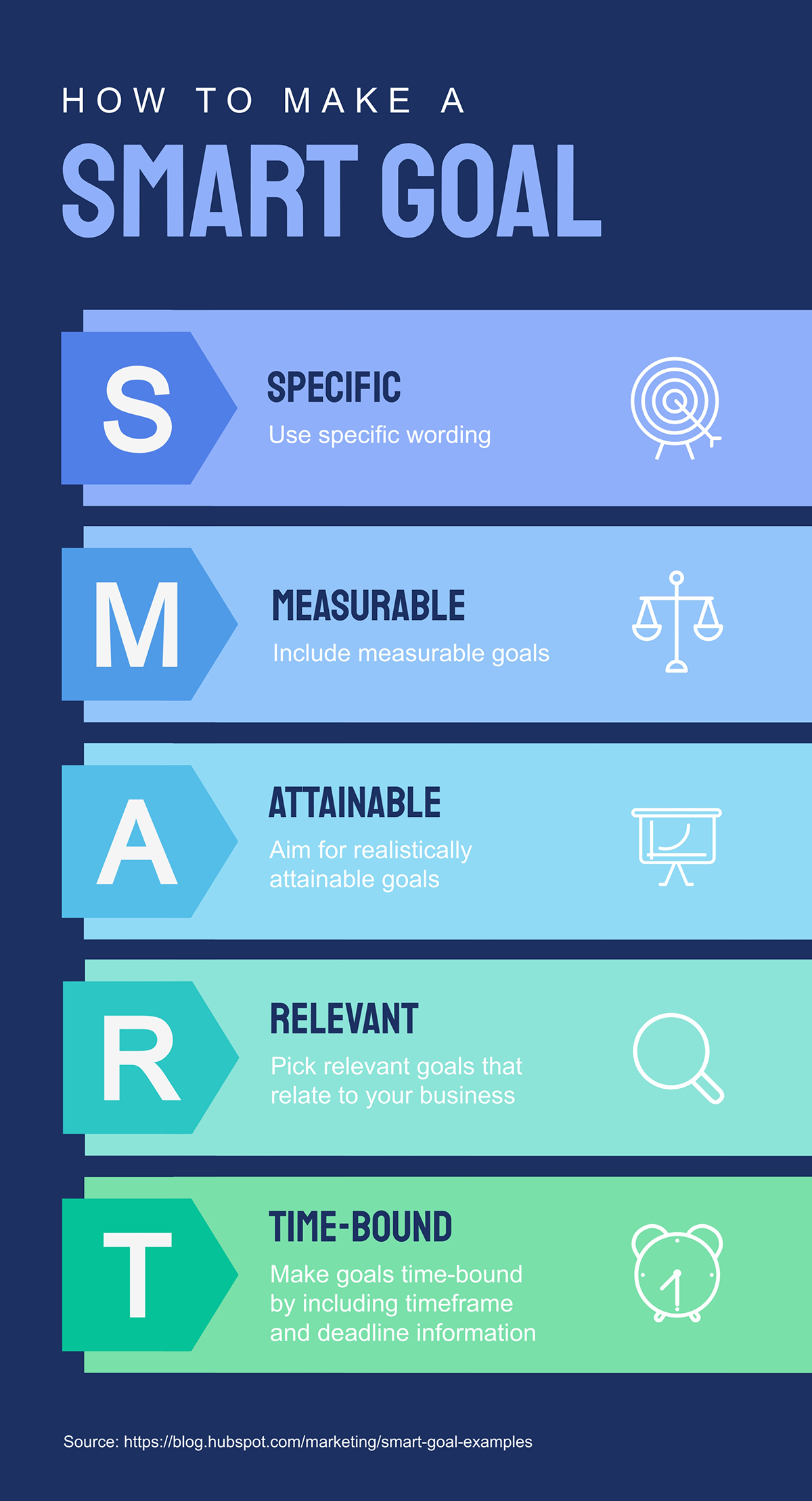 HOW TO MAKE A
SMART GOAL

S
SPECIFIC
Use specific wording

M
MEASURABLE
Include measurable goals

A
ATTAINABLE
Aim for realistically attainable goals

R
RELEVANT
Pick relevant goals that relate to your business

T
TIME-BOUND
Make goals time-bound by including timeframe and deadline information

Source: https://blog.hubspot.com/marketing/smart-goal-examples