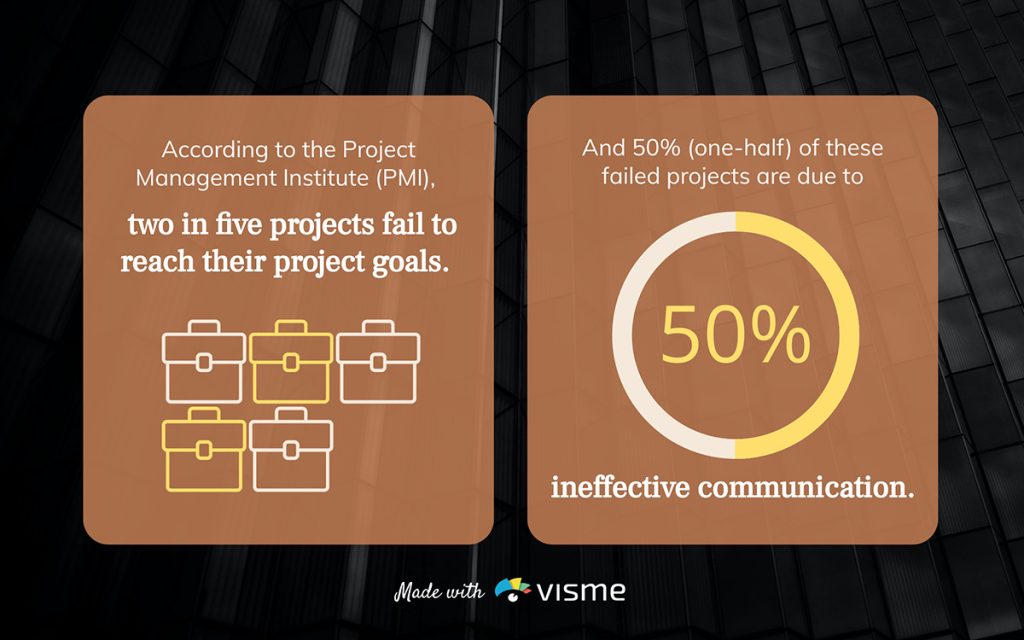 According to the Project Management Institute (PMI),

two in five projects fail to reach their project goals.

And 50% (one-half) of these failed projects are due to

50%

ineffective communication.

Made with visme