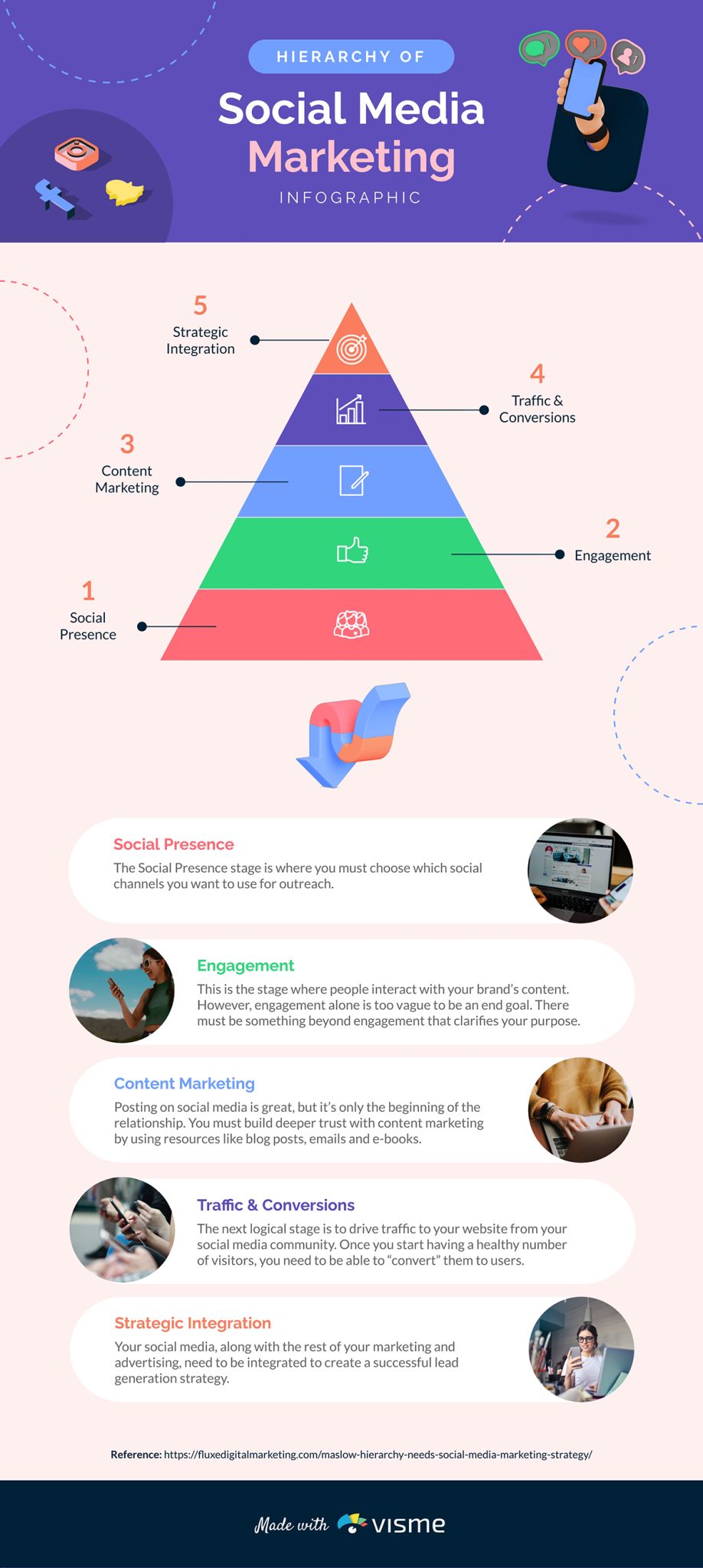 HIERARCHY OF
Social Media Marketing
INFOGRAPHIC

5
Strategic Integration

4
Traffic & Conversions

3
Content Marketing

2
Engagement

1
Social Presence

Social Presence
The Social Presence stage is where you must choose which social channels you want to use for outreach.

Engagement
This is the stage where people interact with your brand's content. However, engagement alone is too vague to be an end goal. There must be something beyond engagement that clarifies your purpose.

Content Marketing
Posting on social media is great, but it's only the beginning of the relationship. You must build deeper trust with content marketing by using resources like blog posts, emails and e-books.

Traffic & Conversions
The next logical stage is to drive traffic to your website from your social media community. Once you start having a healthy number of visitors, you need to be able to "convert" them to users.

Strategic Integration
Your social media, along with the rest of your marketing and advertising, need to be integrated to create a successful lead generation strategy.

Reference: https://fluxedigitalmarketing.com/maslow-hierarchy-needs-social-media-marketing-strategy/

Made with visme