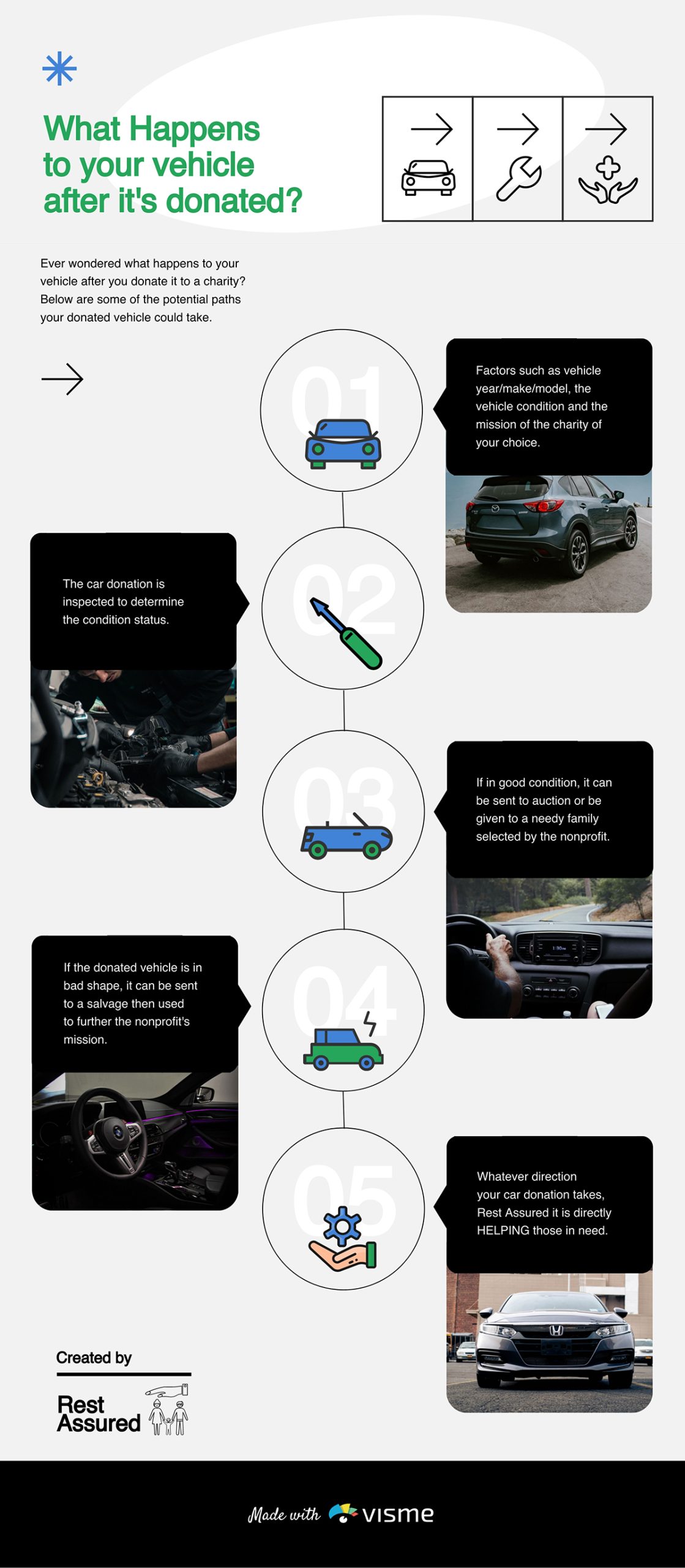 What Happens to your vehicle after it's donated?

Ever wondered what happens to your vehicle after you donate it to a charity? Below are some of the potential paths your donated vehicle could take.

01

Factors such as vehicle year/make/model, the vehicle condition and the mission of the charity of your choice.

02

The car donation is inspected to determine the condition status.

03

If in good condition, it can be sent to auction or be given to a needy family selected by the nonprofit.

04

If the donated vehicle is in bad shape, it can be sent to a salvage then used to further the nonprofit's mission.

05

Whatever direction your car donation takes, Rest Assured it is directly HELPING those in need.

Created by

Rest Assured

Made with visme