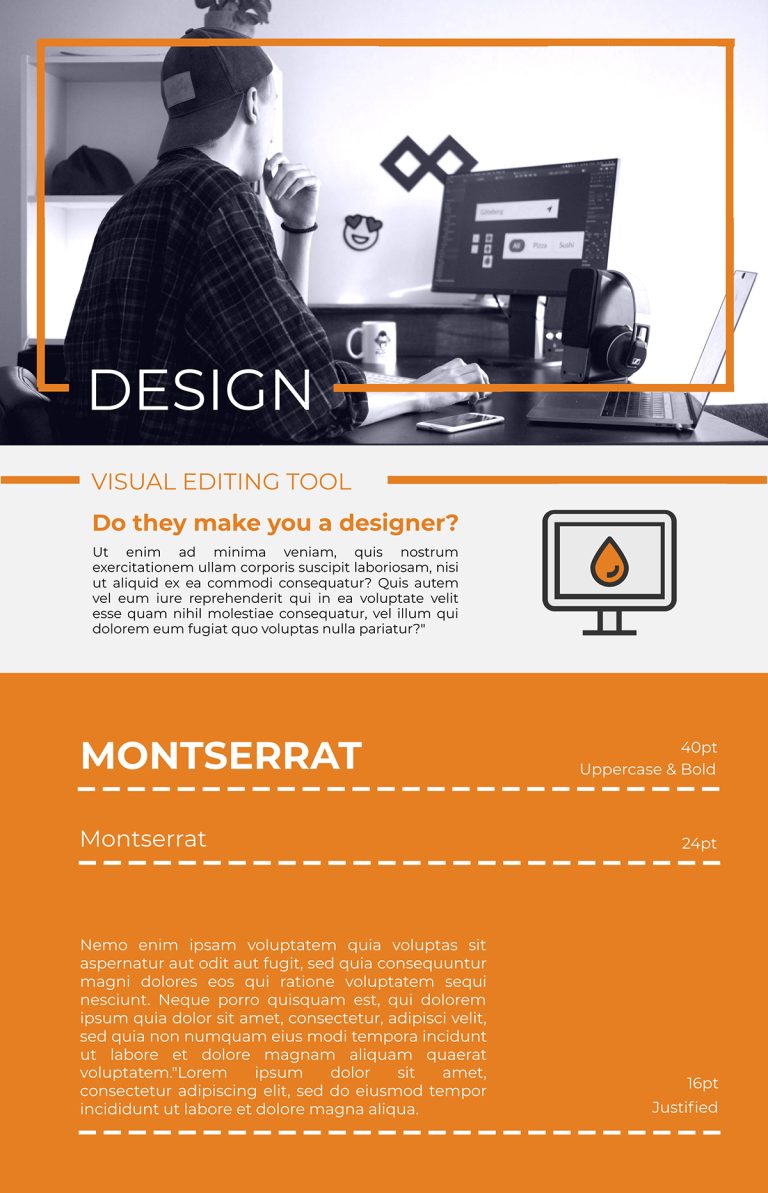 DESIGN

VISUAL EDITING TOOL

Do they make you a designer?

Ut enim ad minima veniam, quis nostrum exercitationem ullam corporis suscipit laboriosam, nisi ut aliquid ex ea commodi consequatur? Quis autem vel eum iure reprehenderit qui in ea voluptate velit esse quam nihil molestiae consequatur, vel illum qui dolorem eum fugiat quo voluptas nulla pariatur?"

MONTSERRAT

40pt
Uppercase & Bold

Montserrat

24pt

Nemo enim ipsam voluptatem quia voluptas sit aspernatur aut odit aut fugit, sed quia consequuntur magni dolores eos qui ratione voluptatem sequi nesciunt. Neque porro quisquam est, qui dolorem ipsum quia dolor sit amet, consectetur, adipisci velit, sed quia non numquam eius modi tempora incidunt ut labore et dolore magnam aliquam quaerat voluptatem."Lorem ipsum dolor sit amet, consectetur adipiscing elit, sed do eiusmod tempor incididunt ut labore et dolore magna aliqua.

16pt
Justified