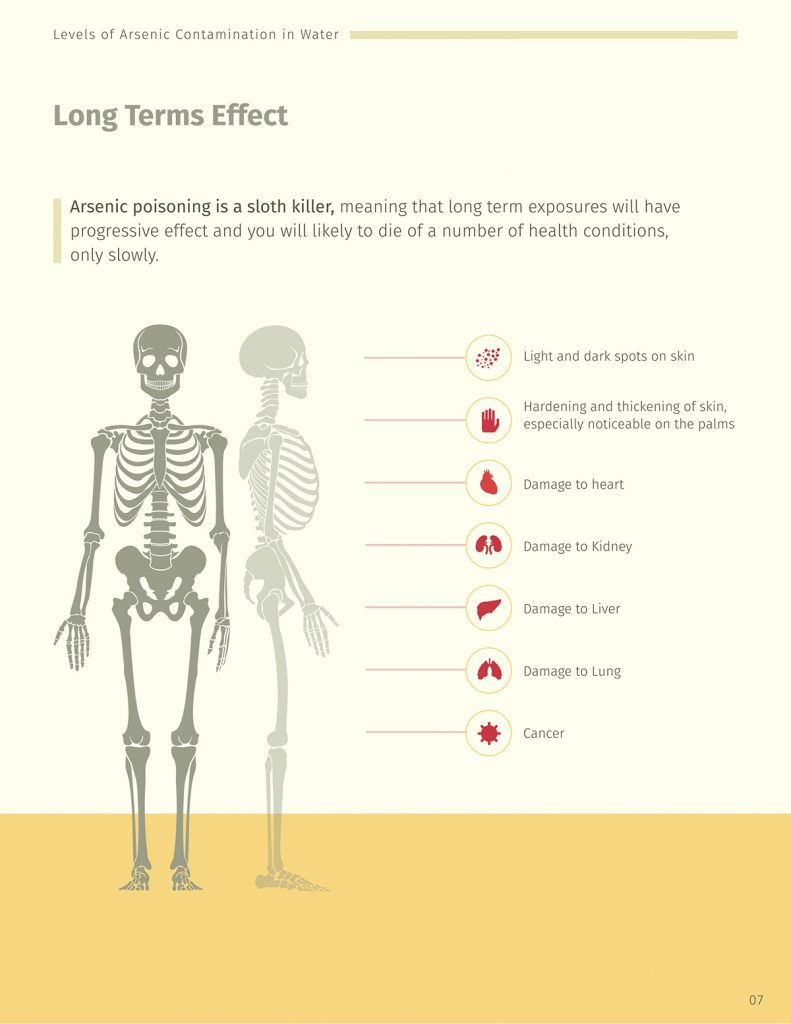 Levels of Arsenic Contamination in Water

Long Terms Effect

Arsenic poisoning is a sloth killer, meaning that long term exposures will have progressive effect and you will likely to die of a number of health conditions, only slowly.

Light and dark spots on skin

Hardening and thickening of skin, especially noticeable on the palms

Damage to heart

Damage to Kidney

Damage to Liver

Damage to Lung

Cancer

07