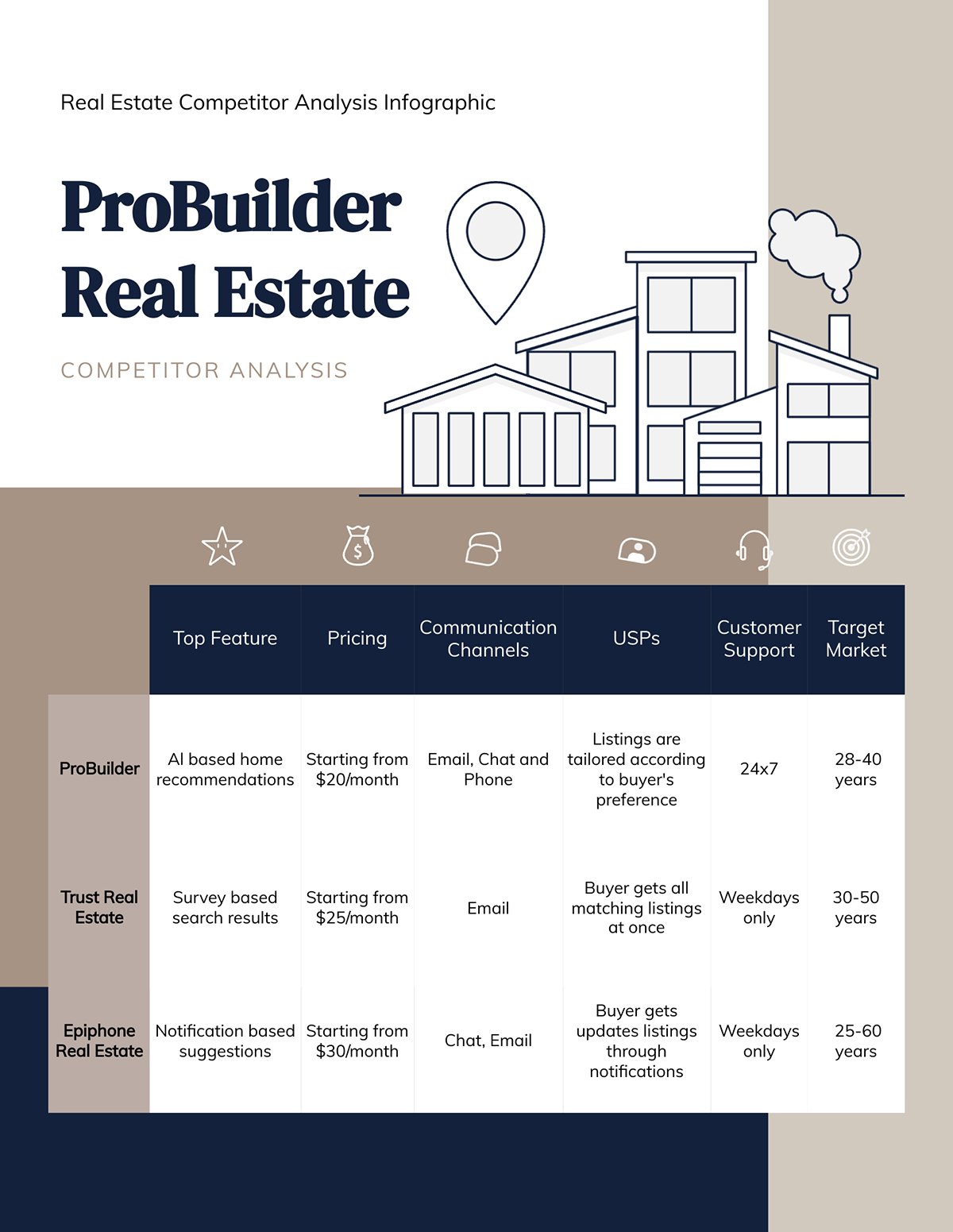 Real Estate Competitor Analysis Infographic

ProBuilder Real Estate

COMPETITOR ANALYSIS

| | Top Feature | Pricing | Communication Channels | USPs | Customer Support | Target Market |
|---|---|---|---|---|---|---|
| ProBuilder | AI based home recommendations | Starting from \$20/month | Email, Chat and Phone | Listings are tailored according to buyer's preference | 24x7 | 28-40 years |
| Trust Real Estate | Survey based search results | Starting from \$25/month | Email | Buyer gets all matching listings at once | Weekdays only | 30-50 years |
| Epiphone Real Estate | Notification based suggestions | Starting from \$30/month | Chat, Email | Buyer gets updates listings through notifications | Weekdays only | 25-60 years |