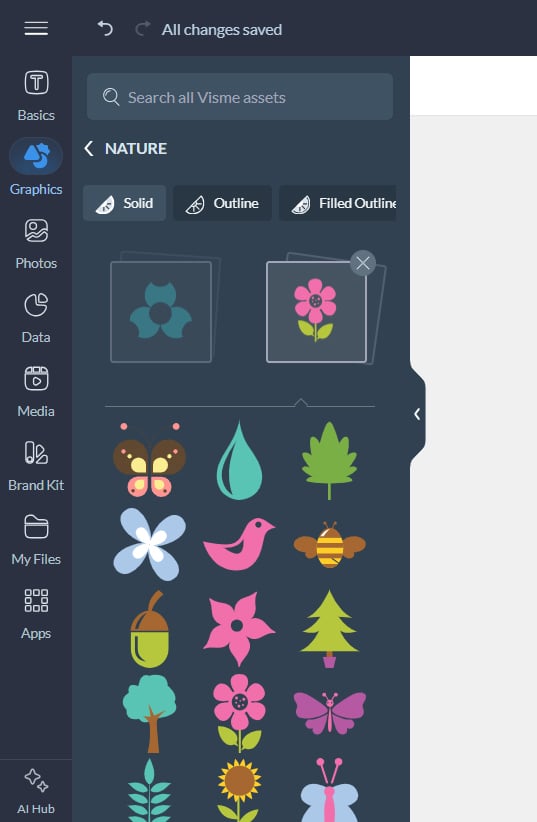 All changes saved

Basics

Graphics

Photos

Data

Media

Brand Kit

My Files

Apps

AI Hub

Search all Visme assets

NATURE

Solid

Outline

Filled Outline