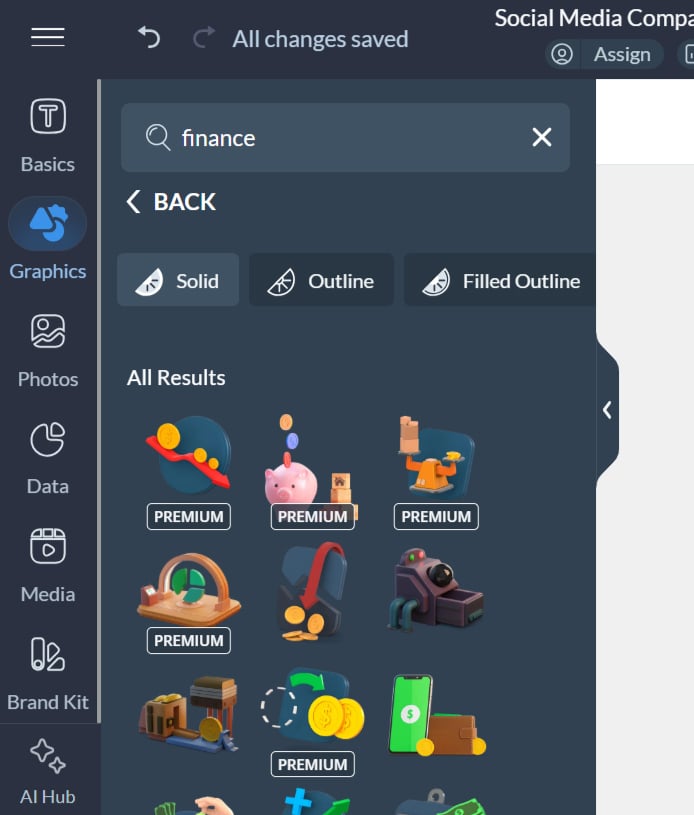 All changes saved

Social Media Compa

Assign

Basics

Graphics

Photos

Data

Media

Brand Kit

AI Hub

finance

BACK

Solid

Outline

Filled Outline

All Results

PREMIUM

PREMIUM

PREMIUM

PREMIUM

PREMIUM