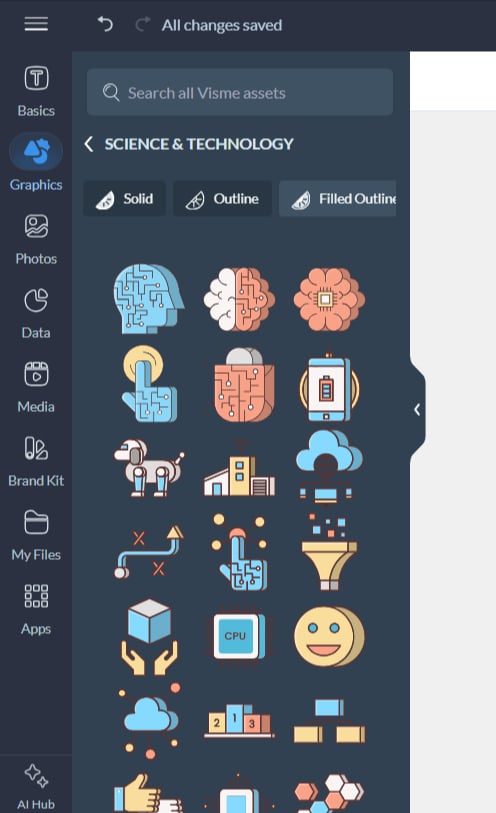 All changes saved

Basics

Graphics

Photos

Data

Media

Brand Kit

My Files

Apps

AI Hub

Search all Visme assets

SCIENCE & TECHNOLOGY

Solid

Outline

Filled Outline

CPU

2 1 3