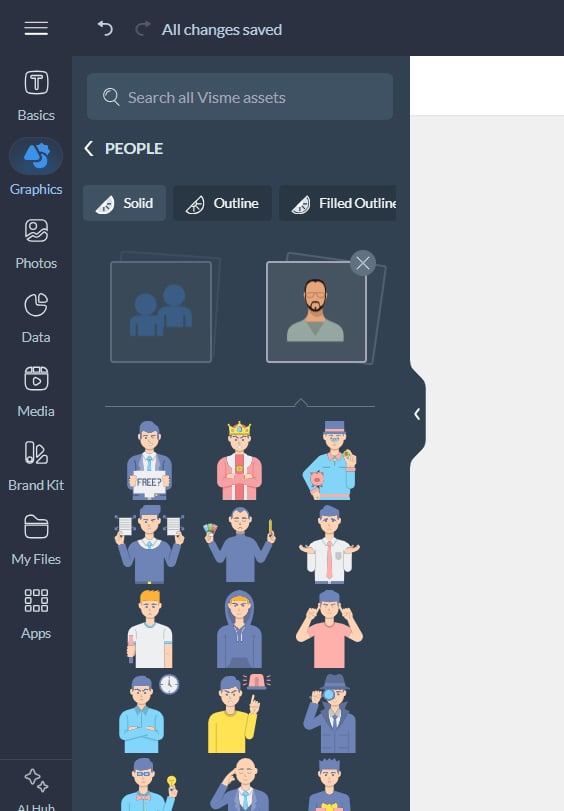 All changes saved

Basics

Graphics

Photos

Data

Media

Brand Kit

My Files

Apps

AI Hub

Search all Visme assets

PEOPLE

Solid

Outline

Filled Outline

FREE?