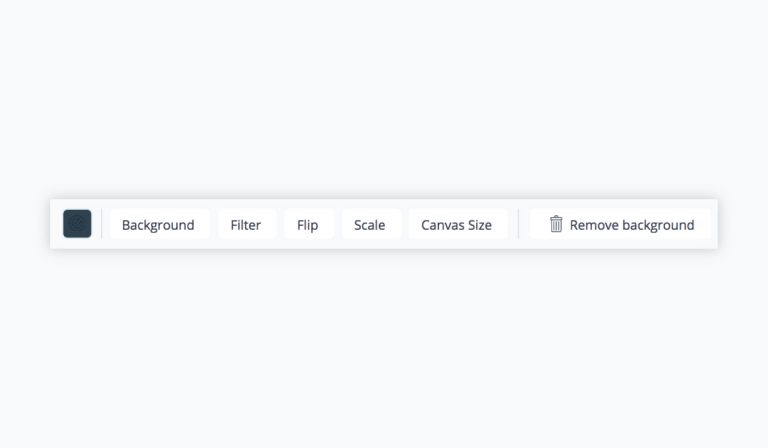 Background Filter Flip Scale Canvas Size Remove background