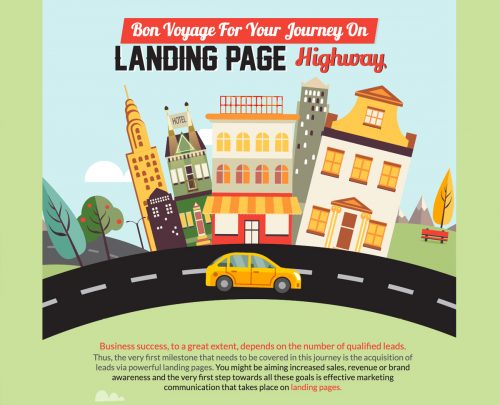 Bon Voyage For Your Journey On

LANDING PAGE Highway

HOTEL

Business success, to a great extent, depends on the number of qualified leads. Thus, the very first milestone that needs to be covered in this journey is the acquisition of leads via powerful landing pages. You might be aiming increased sales, revenue or brand awareness and the very first step towards all these goals is effective marketing communication that takes place on landing pages.