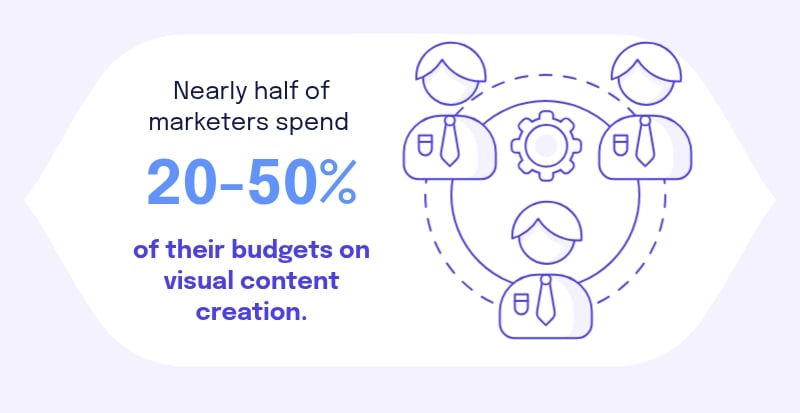 Nearly half of marketers spend

20-50%

of their budgets on visual content creation.