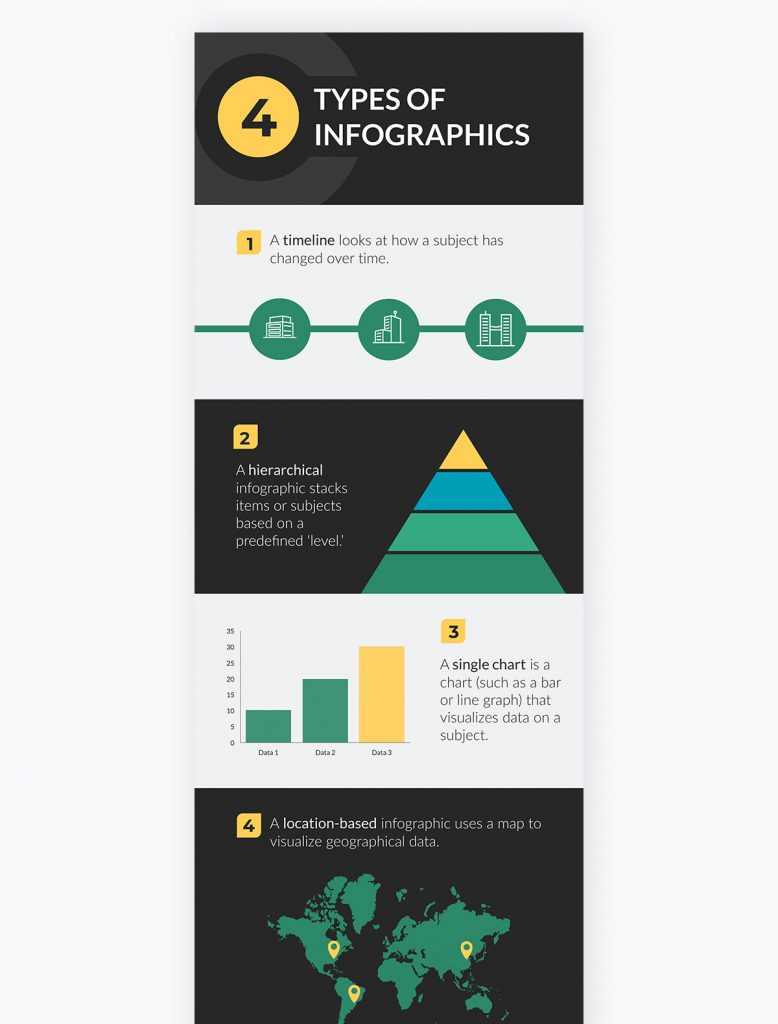 4 TYPES OF INFOGRAPHICS

1 A timeline looks at how a subject has changed over time.

2 A hierarchical infographic stacks items or subjects based on a predefined 'level.'

35
30
25
20
15
10
5
0
Data 1
Data 2
Data 3

3 A single chart is a chart (such as a bar or line graph) that visualizes data on a subject.

4 A location-based infographic uses a map to visualize geographical data.