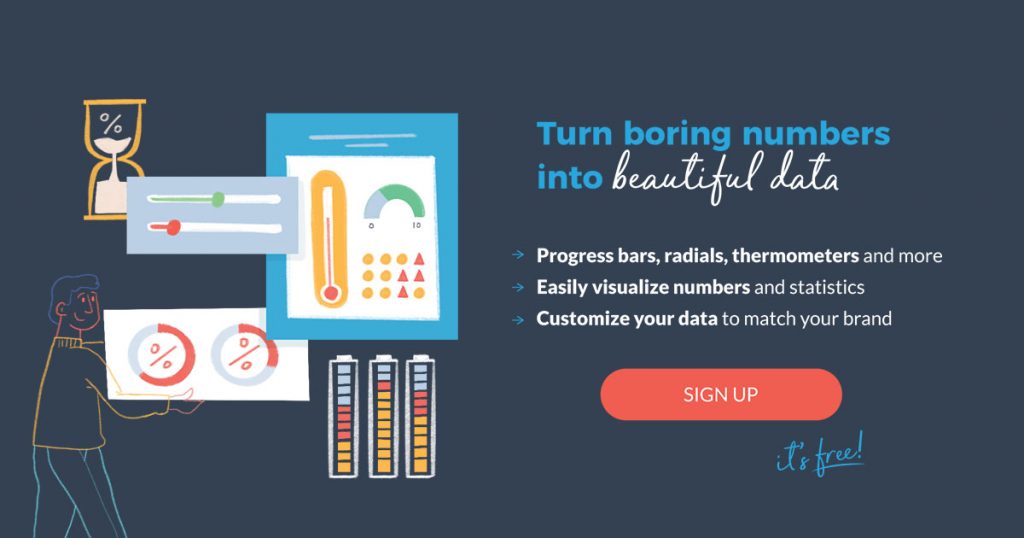 %

0 10

%

%

Turn boring numbers into beautiful data

→ Progress bars, radials, thermometers and more
→ Easily visualize numbers and statistics
→ Customize your data to match your brand

SIGN UP

it's free!