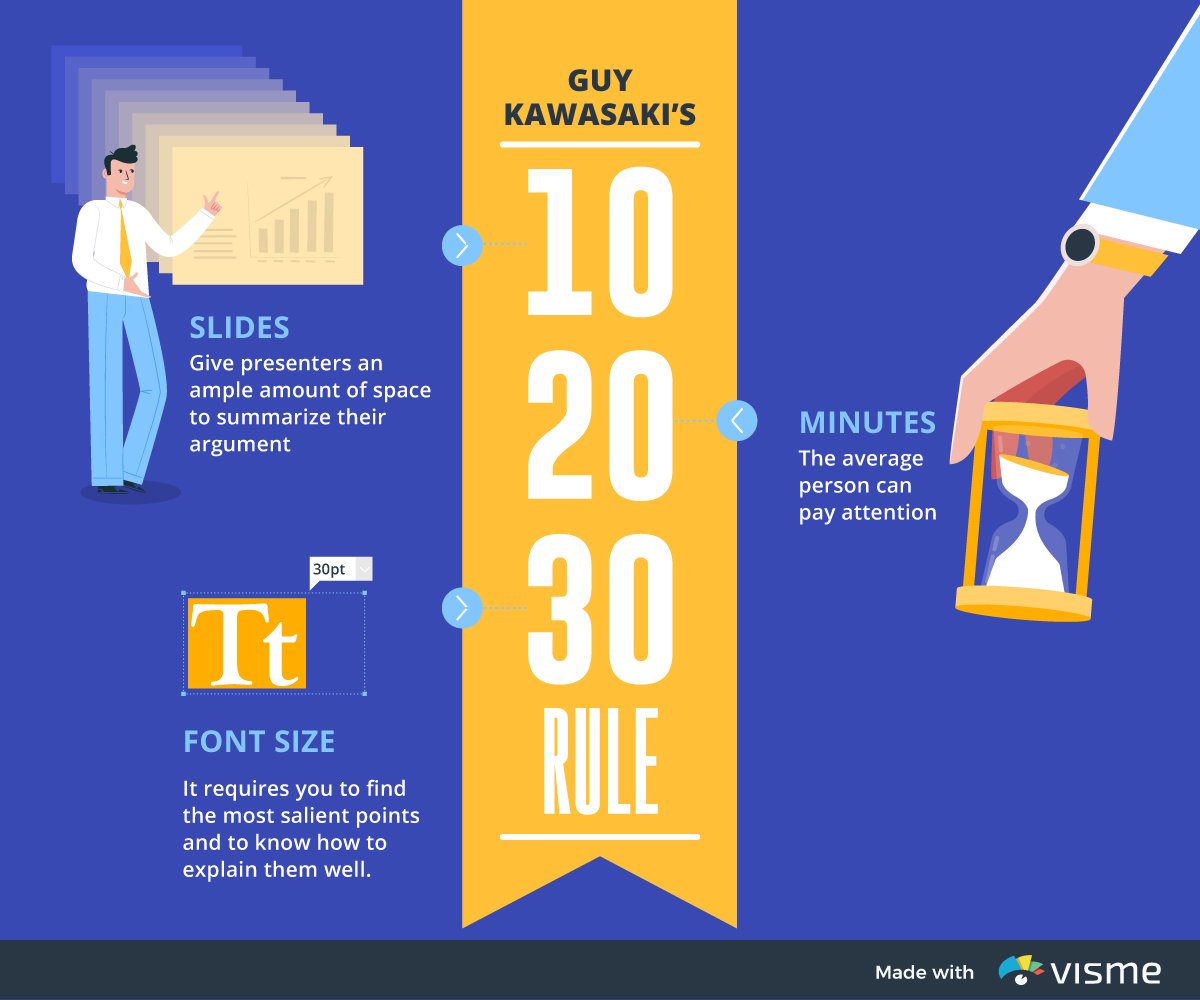 GUY KAWASAKI'S

10

20

30

RULE

SLIDES

Give presenters an ample amount of space to summarize their argument

MINUTES

The average person can pay attention

30pt

Tt

FONT SIZE

It requires you to find the most salient points and to know how to explain them well.

Made with visme