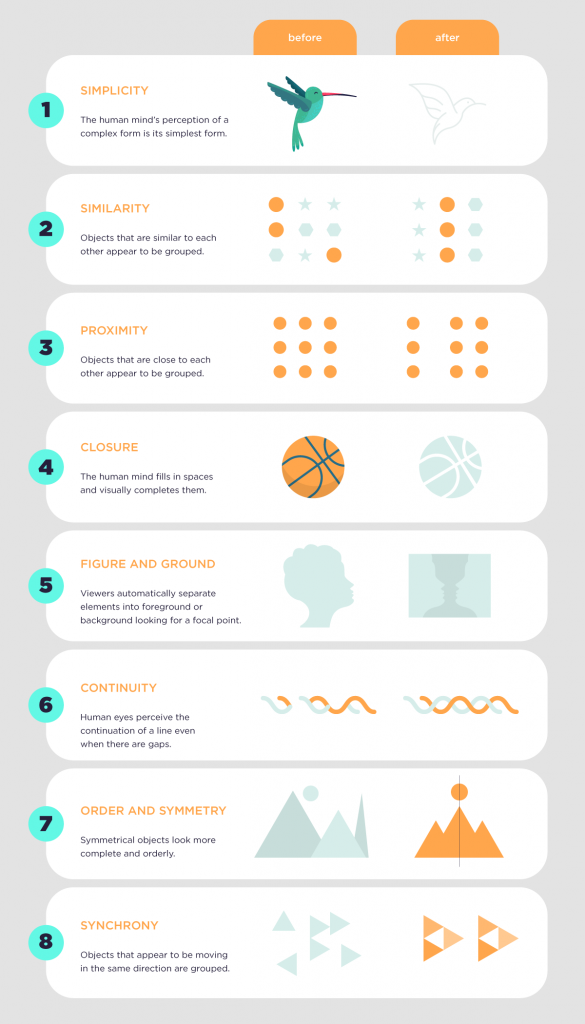 before

after

1

SIMPLICITY

The human mind's perception of a complex form is its simplest form.

2

SIMILARITY

Objects that are similar to each other appear to be grouped.

3

PROXIMITY

Objects that are close to each other appear to be grouped.

4

CLOSURE

The human mind fills in spaces and visually completes them.

5

FIGURE AND GROUND

Viewers automatically separate elements into foreground or background looking for a focal point.

6

CONTINUITY

Human eyes perceive the continuation of a line even when there are gaps.

7

ORDER AND SYMMETRY

Symmetrical objects look more complete and orderly.

8

SYNCHRONY

Objects that appear to be moving in the same direction are grouped.