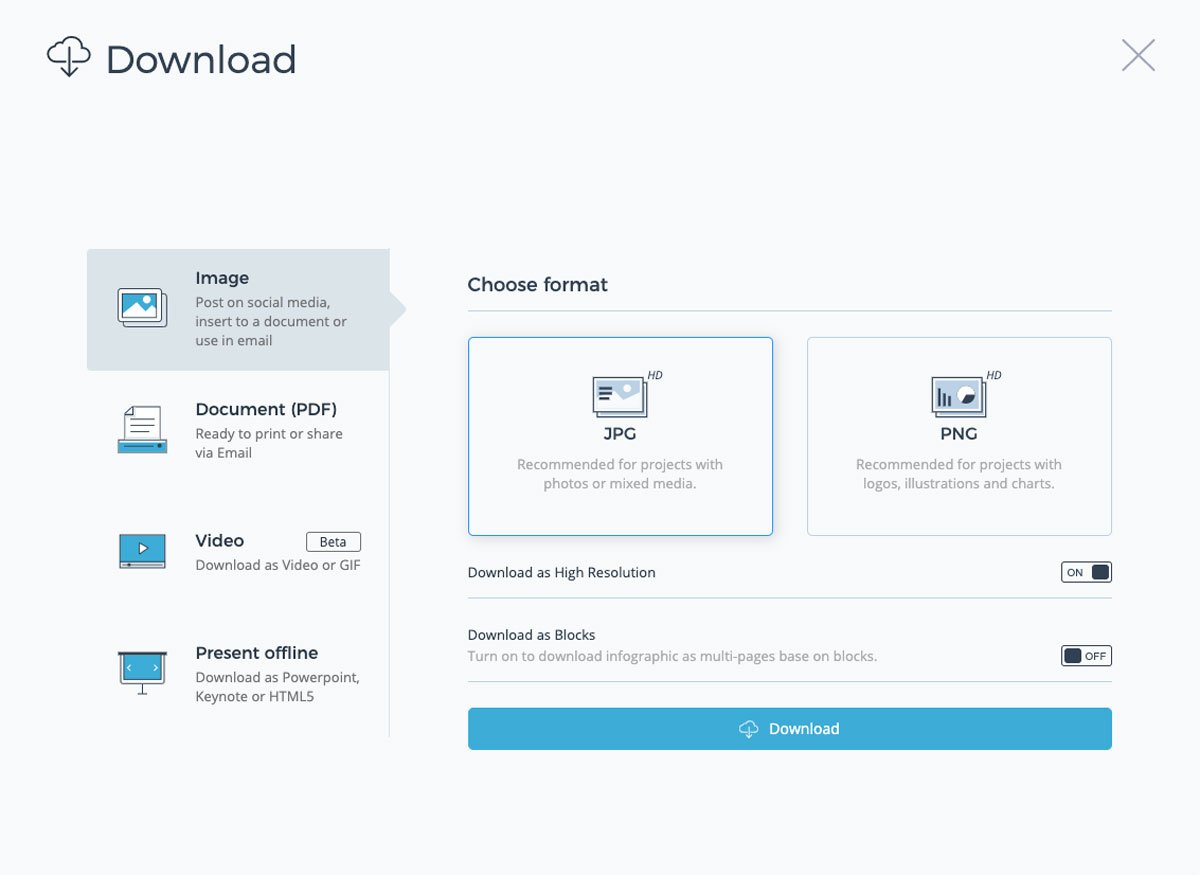 Download

Image
Post on social media, insert to a document or use in email

Document (PDF)
Ready to print or share via Email

Video
Beta
Download as Video or GIF

Present offline
Download as Powerpoint, Keynote or HTML5

Choose format

HD
JPG
Recommended for projects with photos or mixed media.

HD
PNG
Recommended for projects with logos, illustrations and charts.

Download as High Resolution
ON

Download as Blocks
Turn on to download infographic as multi-pages base on blocks.
OFF

Download