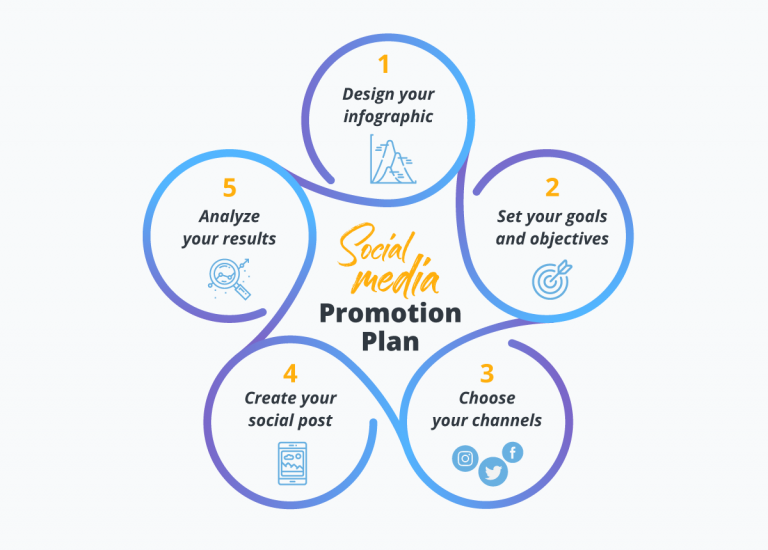 Social media
Promotion Plan

1
Design your infographic

2
Set your goals and objectives

3
Choose your channels

4
Create your social post

5
Analyze your results