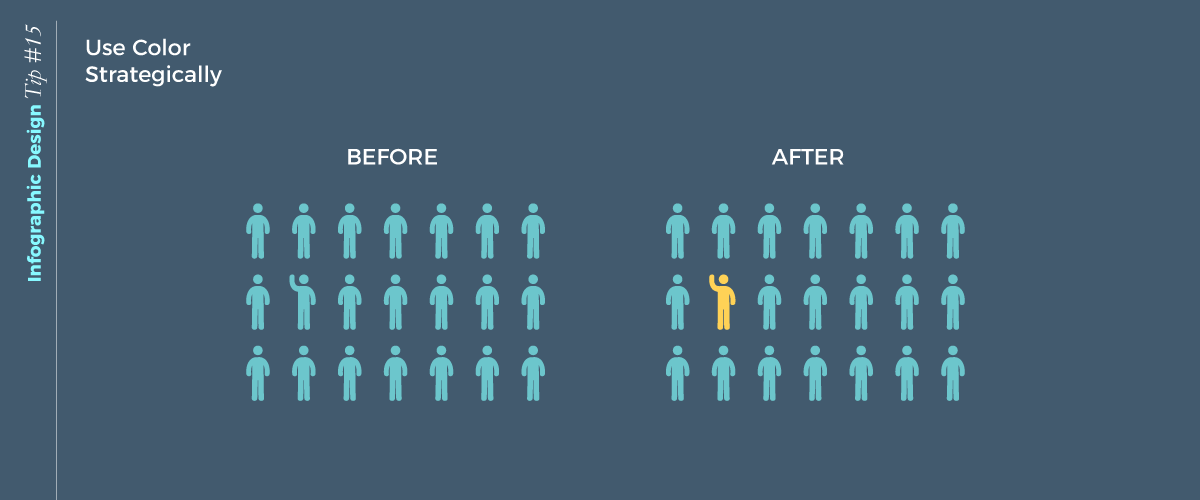 Infographic Design Tip #15

Use Color Strategically

BEFORE

AFTER