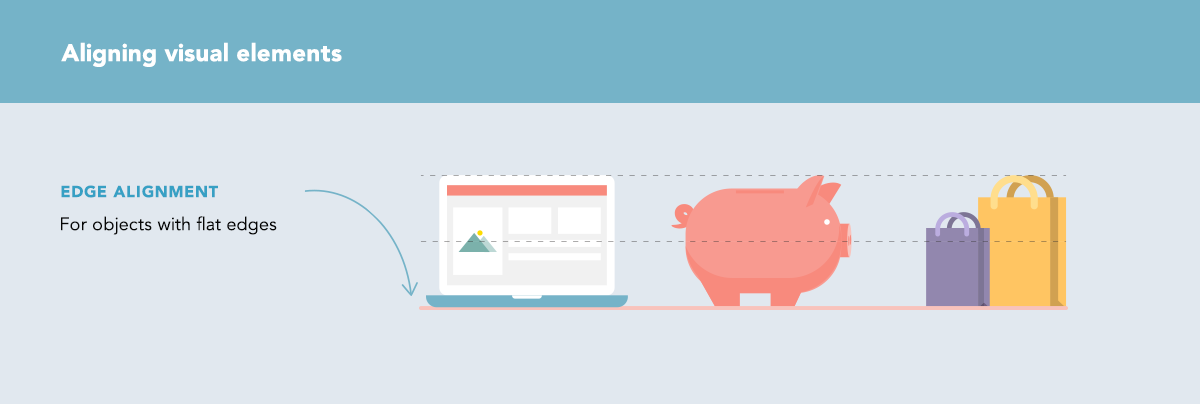 Aligning visual elements

EDGE ALIGNMENT

For objects with flat edges