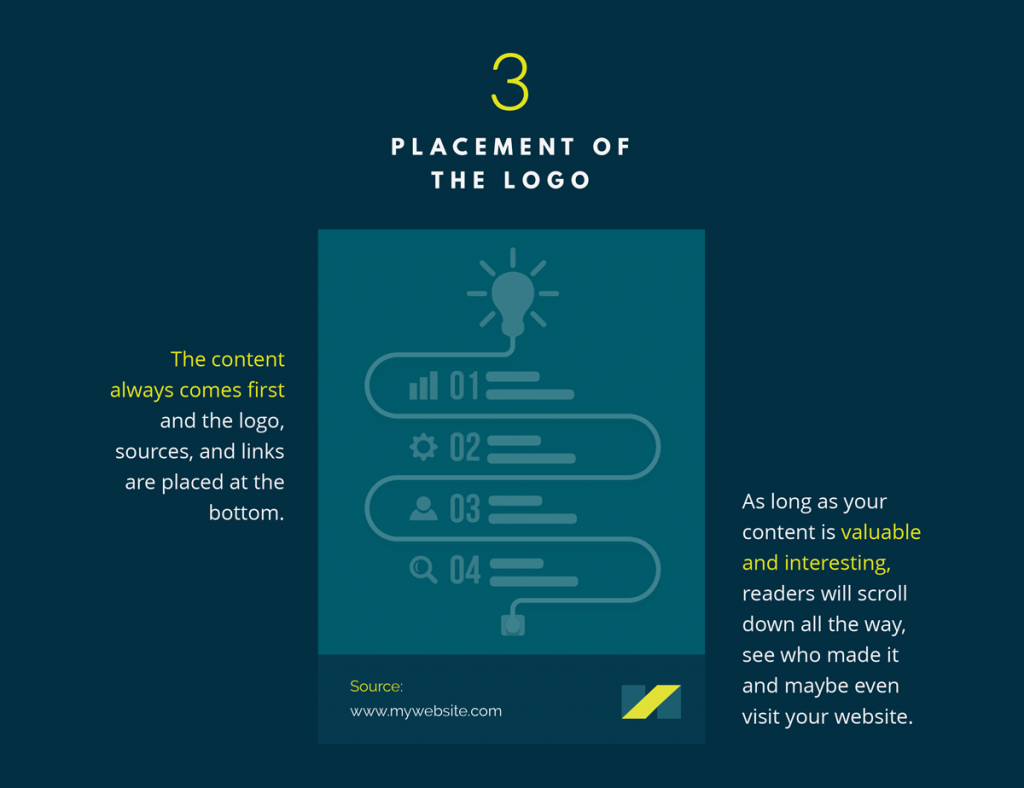 3

PLACEMENT OF THE LOGO

The content always comes first and the logo, sources, and links are placed at the bottom.

01

02

03

04

Source:
www.mywebsite.com

As long as your content is valuable and interesting, readers will scroll down all the way, see who made it and maybe even visit your website.