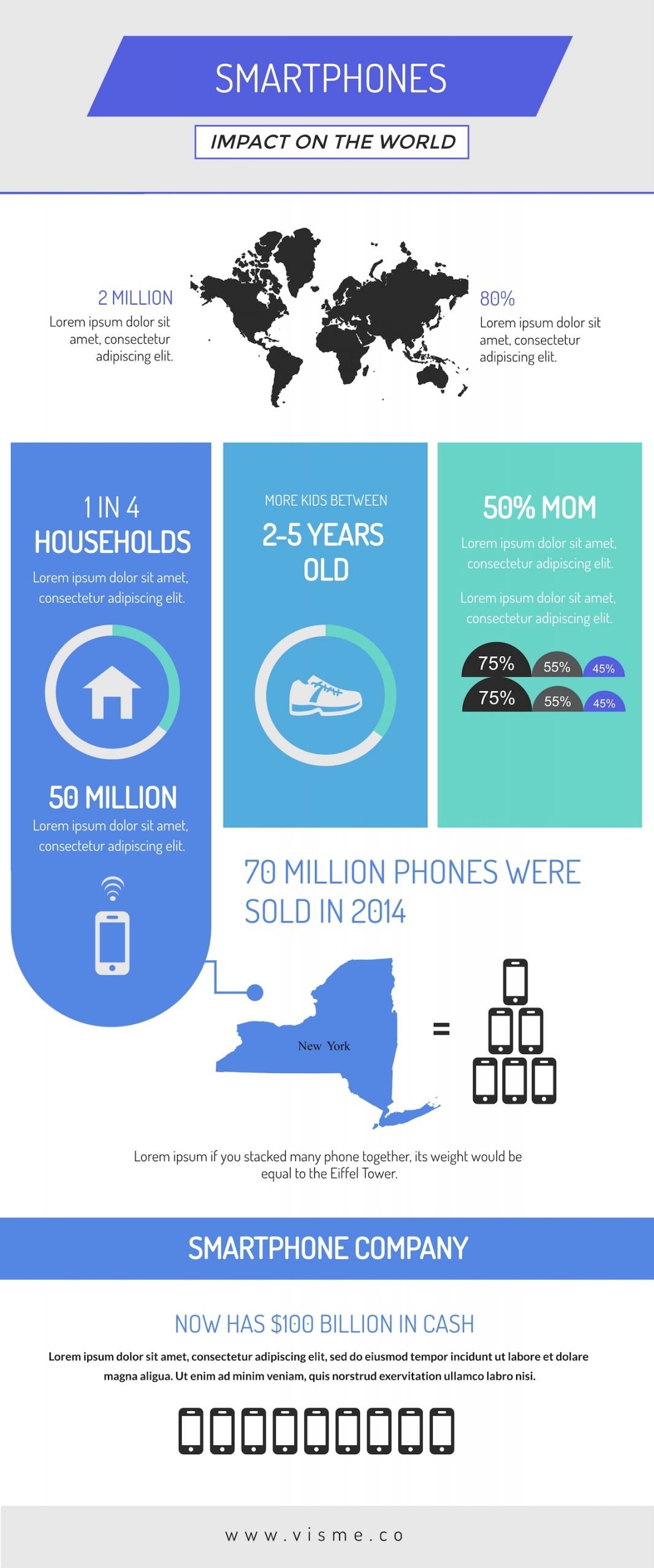 SMARTPHONES

IMPACT ON THE WORLD

2 MILLION
Lorem ipsum dolor sit amet, consectetur adipiscing elit.

80%
Lorem ipsum dolor sit amet, consectetur adipiscing elit.

1 IN 4
HOUSEHOLDS
Lorem ipsum dolor sit amet, consectetur adipiscing elit.

50 MILLION
Lorem ipsum dolor sit amet, consectetur adipiscing elit.

MORE KIDS BETWEEN
2-5 YEARS OLD

50% MOM
Lorem ipsum dolor sit amet, consectetur adipiscing elit.

Lorem ipsum dolor sit amet, consectetur adipiscing elit.

75% 55% 45%
75% 55% 45%

70 MILLION PHONES WERE SOLD IN 2014

New York

=

Lorem ipsum if you stacked many phone together, its weight would be equal to the Eiffel Tower.

SMARTPHONE COMPANY

NOW HAS $100 BILLION IN CASH

Lorem ipsum dolor sit amet, consectetur adipiscing elit, sed do eiusmod tempor incidunt ut labore et dolare magna aligua. Ut enim ad minim veniam, quis norstrud exervitation ullamco labro nisi.

www.visme.co