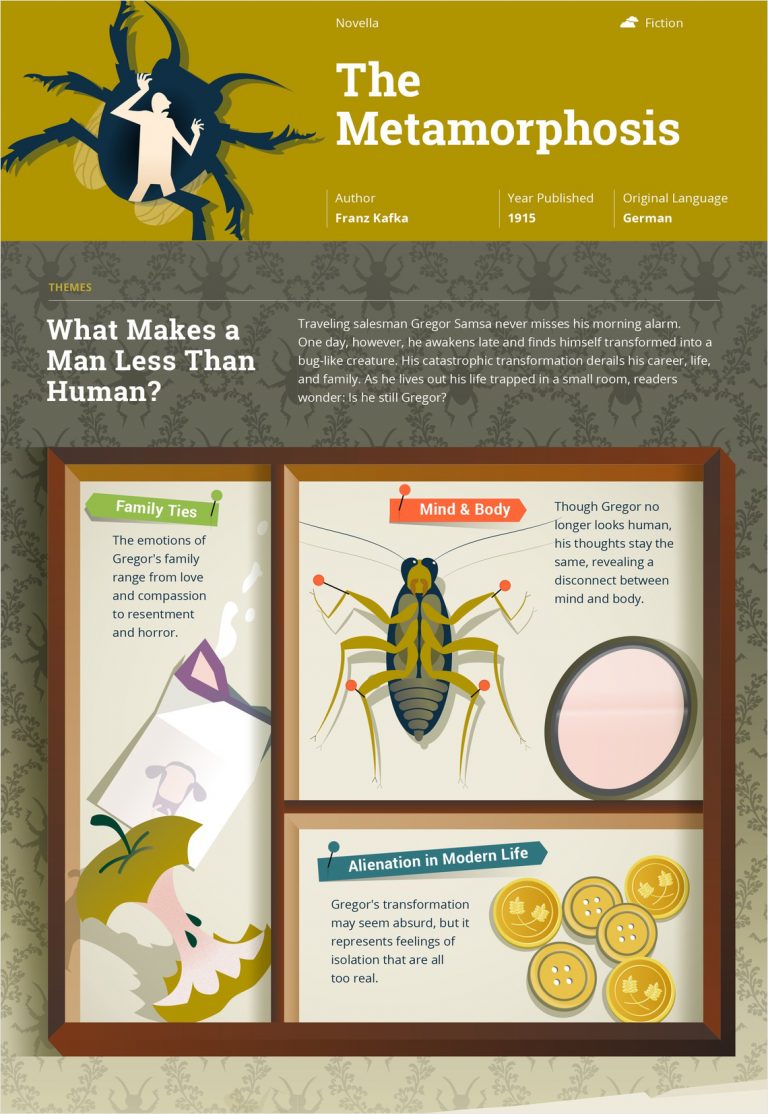 Novella

Fiction

The Metamorphosis

Author
Franz Kafka

Year Published
1915

Original Language
German

THEMES

What Makes a Man Less Than Human?

Traveling salesman Gregor Samsa never misses his morning alarm. One day, however, he awakens late and finds himself transformed into a bug-like creature. His catastrophic transformation derails his career, life, and family. As he lives out his life trapped in a small room, readers wonder: Is he still Gregor?

Family Ties

The emotions of Gregor's family range from love and compassion to resentment and horror.

Mind & Body

Though Gregor no longer looks human, his thoughts stay the same, revealing a disconnect between mind and body.

Alienation in Modern Life

Gregor's transformation may seem absurd, but it represents feelings of isolation that are all too real.