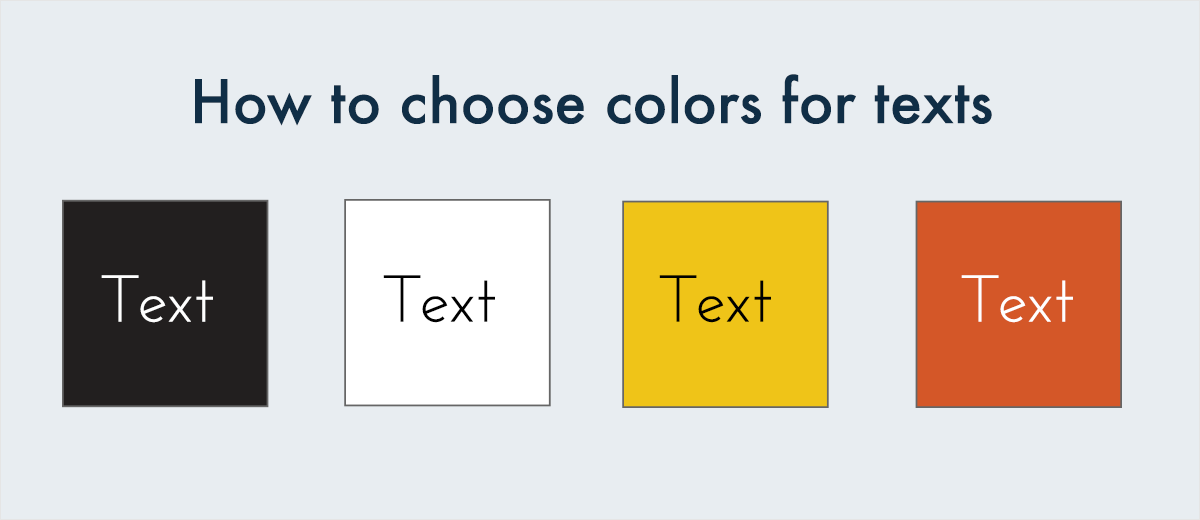 How to choose colors for texts

Text

Text

Text

Text