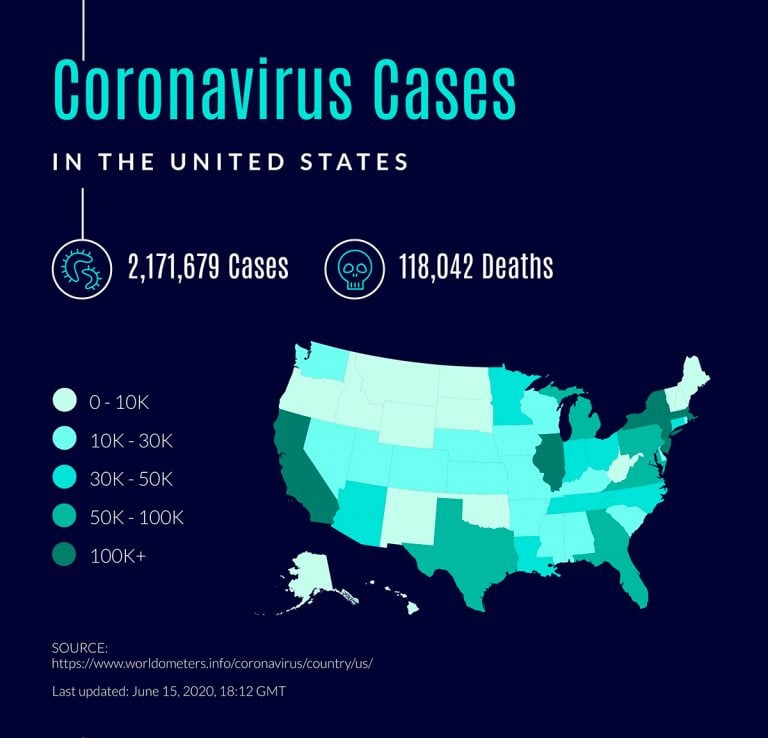 Coronavirus Cases

IN THE UNITED STATES

2,171,679 Cases

118,042 Deaths

0 - 10K

10K - 30K

30K - 50K

50K - 100K

100K+

SOURCE:
https://www.worldometers.info/coronavirus/country/us/

Last updated: June 15, 2020, 18:12 GMT