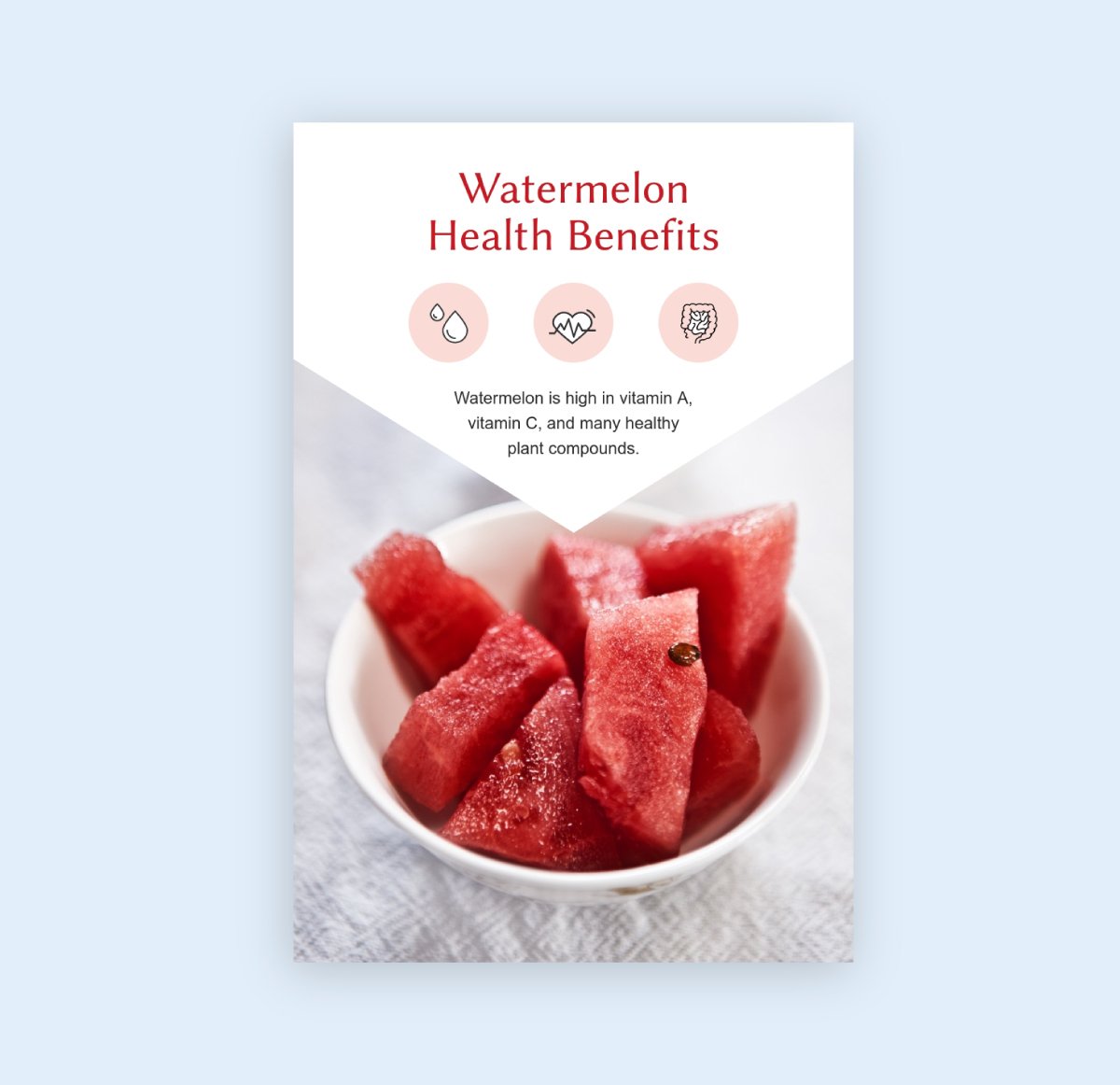 Watermelon
Health Benefits

Watermelon is high in vitamin A, vitamin C, and many healthy plant compounds.